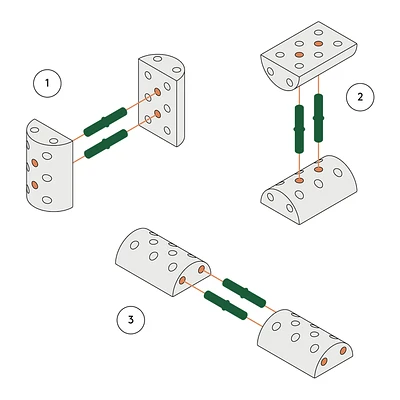 1

2

3