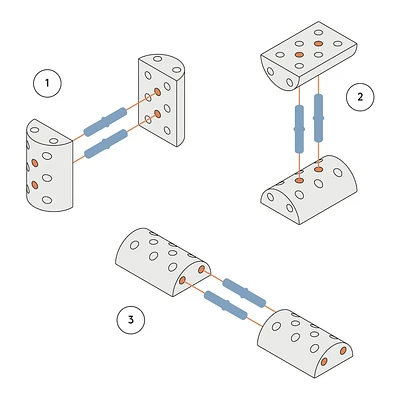 1

2

3